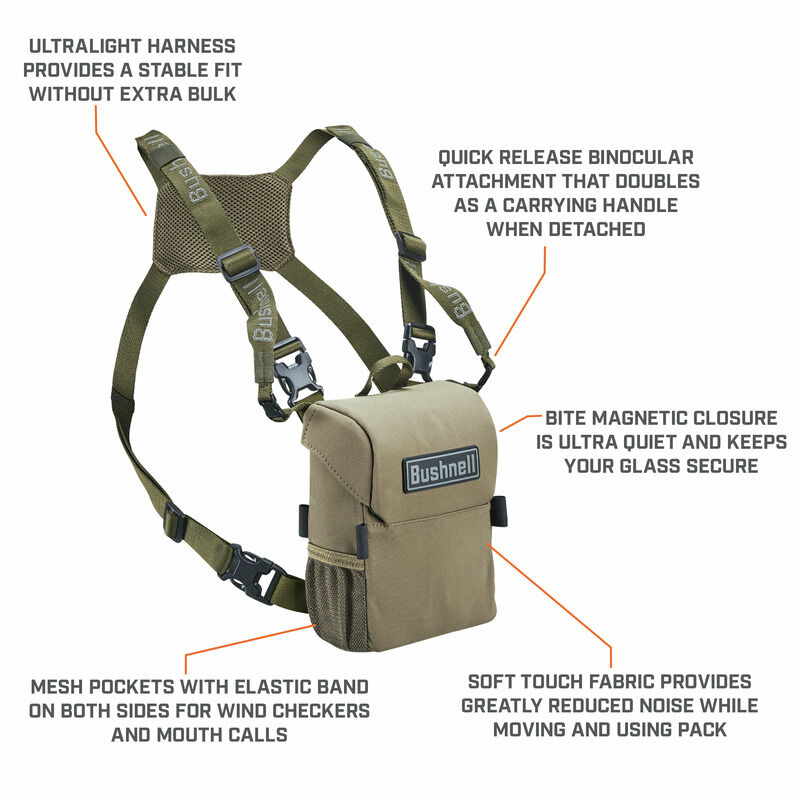 ULTRALIGHT HARNESS PROVIDES A STABLE FIT WITHOUT EXTRA BULK

QUICK RELEASE BINOCULAR ATTACHMENT THAT DOUBLES AS A CARRYING HANDLE WHEN DETACHED

Bushnell

Bushnell

Bushnell

Bushnell

BITE MAGNETIC CLOSURE IS ULTRA QUIET AND KEEPS YOUR GLASS SECURE

Bushnell

MESH POCKETS WITH ELASTIC BAND ON BOTH SIDES FOR WIND CHECKERS AND MOUTH CALLS

SOFT TOUCH FABRIC PROVIDES GREATLY REDUCED NOISE WHILE MOVING AND USING PACK